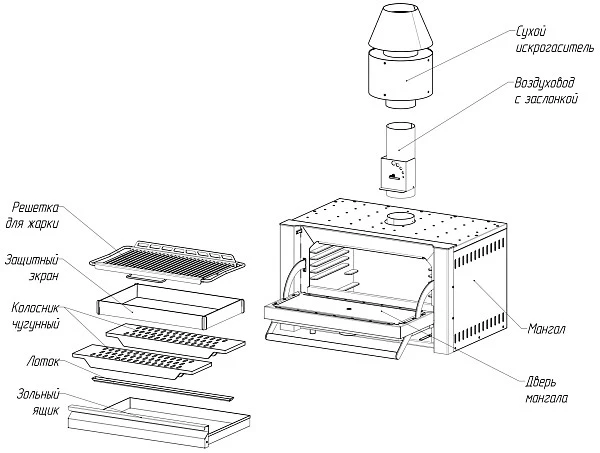 Сухой искрогаситель

Воздуховод с заслонкой

Решетка для жарки

Защитный экран

Колосник чугунный

Лоток

Зольный ящик

Мангал

Дверь мангала