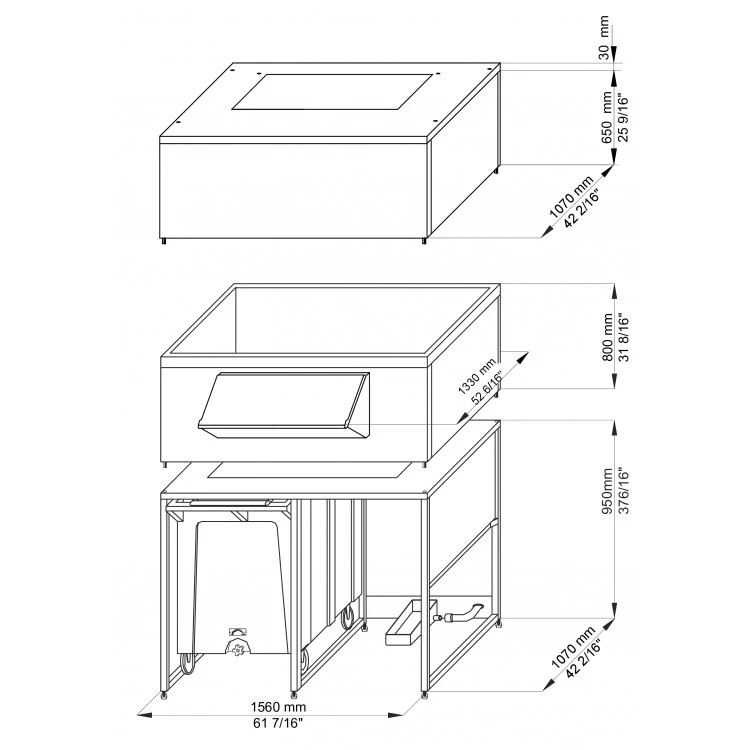 30 mm

650 mm
25 9/16"

1070 mm
42 2/16"

800 mm
31 8/16"

1330 mm
52 6/16"

950mm
376/16"

1070 mm
42 2/16"

1560 mm
61 7/16"