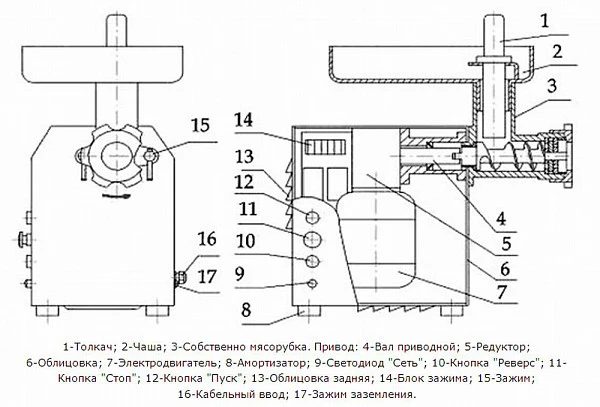 15

16

17

14

13

12

11

10

9

8

1

2

3

4

5

6

7

1-Толкач; 2-Чаша; 3-Собственно мясорубка. Привод: 4-Вал приводной; 5-Редуктор; 6-Облицовка; 7-Электродвигатель; 8-Амортизатор; 9-Светодиод "Сеть"; 10-Кнопка "Реверс"; 11-Кнопка "Стоп"; 12-Кнопка "Пуск"; 13-Облицовка задняя; 14-Блок зажима; 15-Зажим; 16-Кабельный ввод; 17-Зажим заземления.