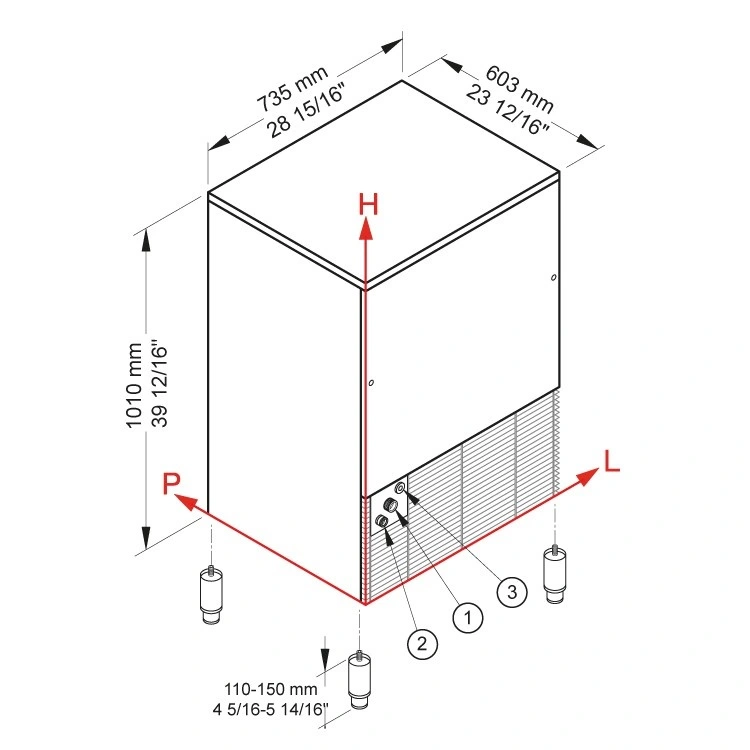 735 mm
28 15/16"

603 mm
23 12/16"

H

1010 mm
39 12/16"

P

L

3

1

2

110-150 mm
4 5/16-5 14/16"