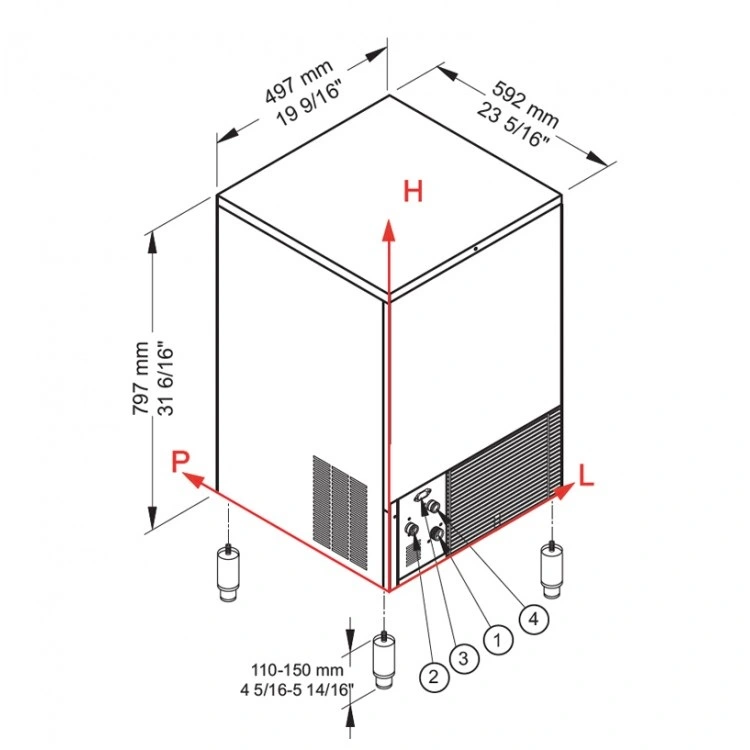 497 mm
19 9/16"

592 mm
23 5/16"

H

797 mm
31 6/16"

P

L

110-150 mm
4 5/16-5 14/16"

2
3
1
4